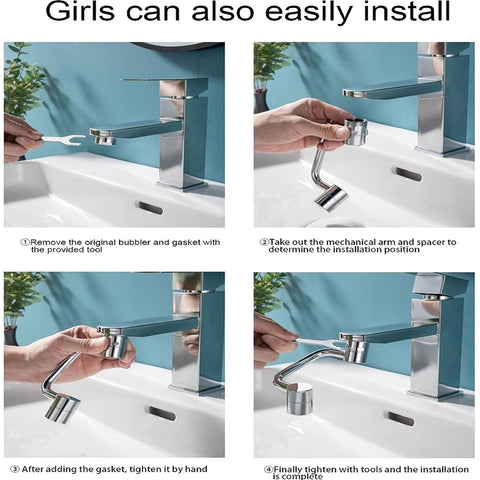 Girls can also easily install

①Remove the original bubbler and gasket with the provided tool

②Take out the mechanical arm and spacer to determine the installation position

③ After adding the gasket, tighten it by hand

④Finally tighten with tools and the installation is complete