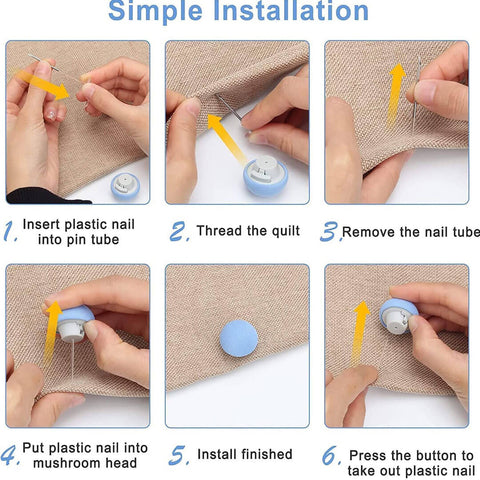 Simple Installation

1. Insert plastic nail into pin tube

2. Thread the quilt

3. Remove the nail tube

4. Put plastic nail into mushroom head

5. Install finished

6. Press the button to take out plastic nail