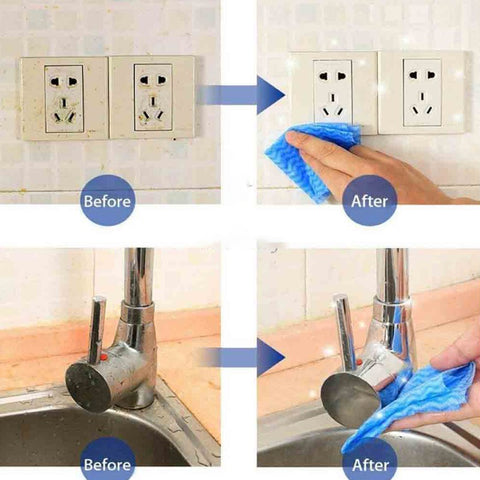 Before
After
Before
After