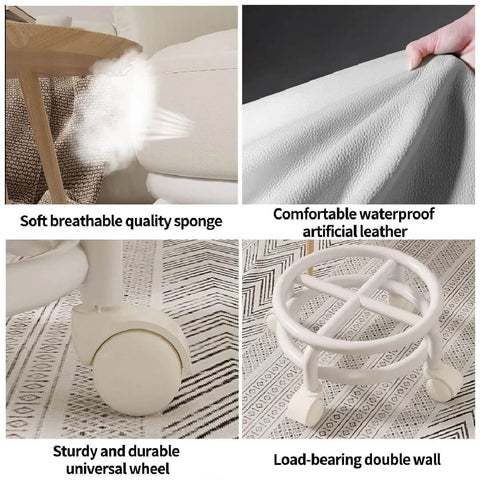 Soft breathable quality sponge

Comfortable waterproof artificial leather

Sturdy and durable universal wheel

Load-bearing double wall