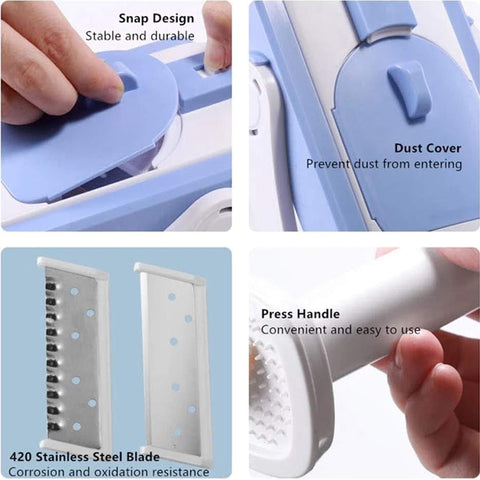 Snap Design
Stable and durable

Dust Cover
Prevent dust from entering

420 Stainless Steel Blade
Corrosion and oxidation resistance

Press Handle
Convenient and easy to use