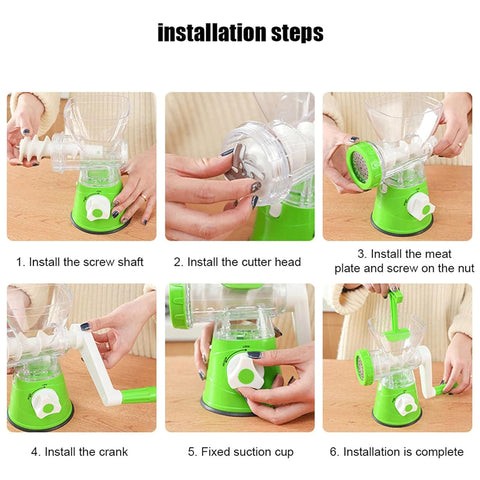 installation steps

1. Install the screw shaft

2. Install the cutter head

3. Install the meat plate and screw on the nut

4. Install the crank

5. Fixed suction cup

6. Installation is complete