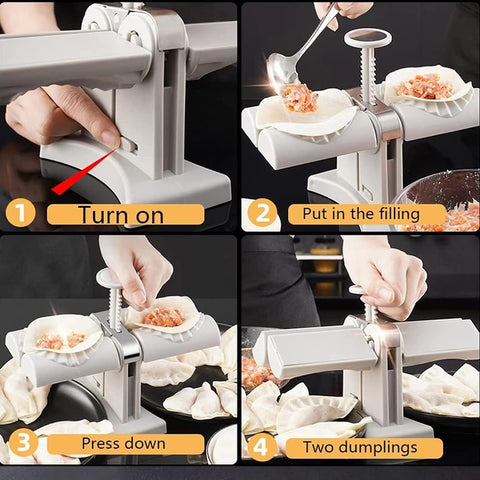 1 Turn on

2 Put in the filling

3 Press down

4 Two dumplings