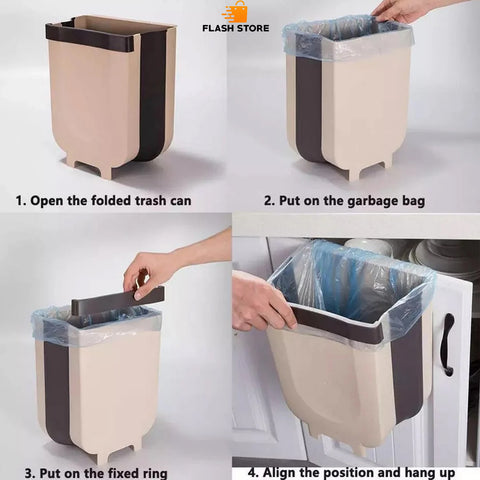 FLASH STORE

1. Open the folded trash can

2. Put on the garbage bag

3. Put on the fixed ring

4. Align the position and hang up