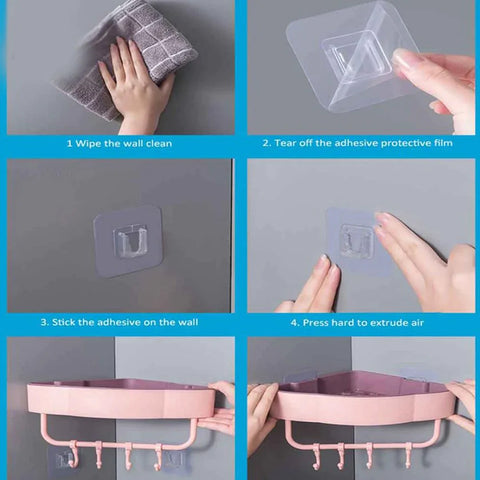 1 Wipe the wall clean

2. Tear off the adhesive protective film

3. Stick the adhesive on the wall

4. Press hard to extrude air