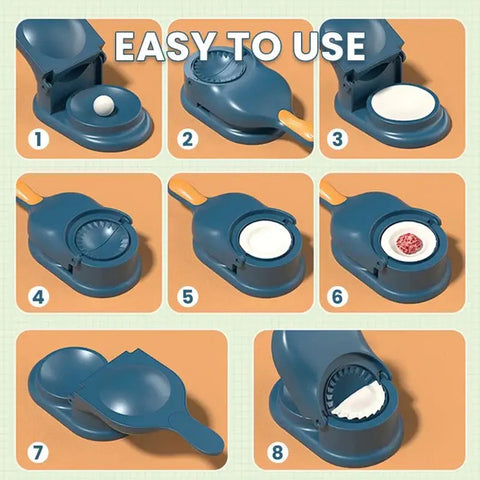 EASY TO USE

1

2

3

4

5

6

7

8