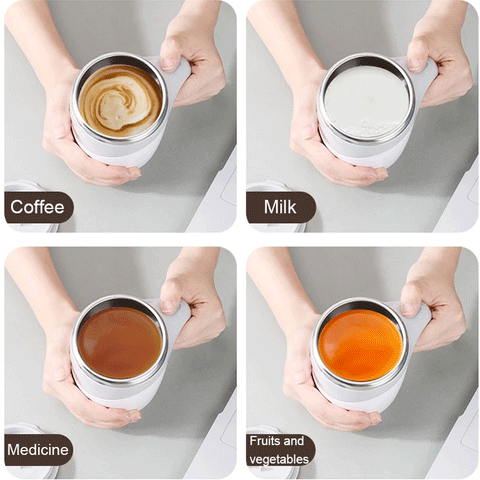 Coffee

Milk

Medicine

Fruits and vegetables