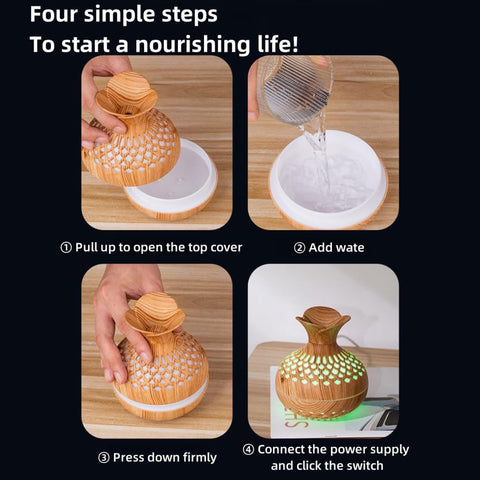 Four simple steps
To start a nourishing life!

① Pull up to open the top cover

② Add wate

③ Press down firmly

④ Connect the power supply and click the switch