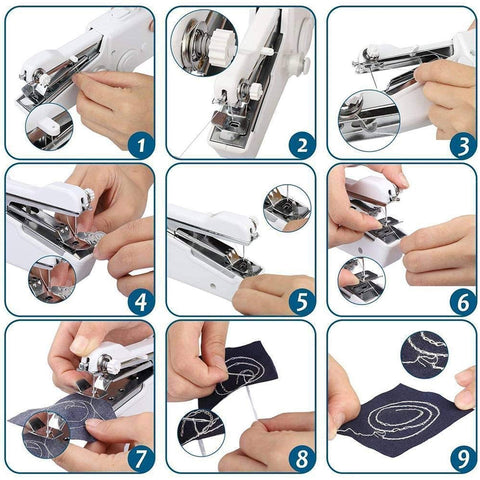 1
2
3
4
5
6
7
8
9