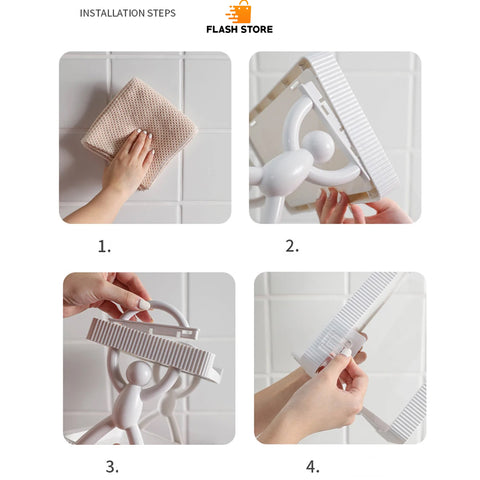 INSTALLATION STEPS

FLASH STORE

1.

2.

3.

4.