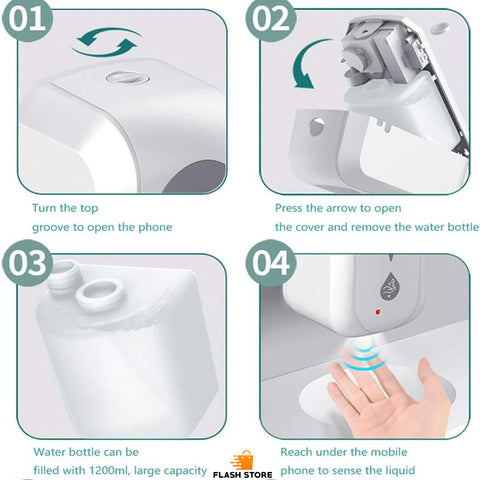 01

Turn the top groove to open the phone

02

Press the arrow to open the cover and remove the water bottle

03

Water bottle can be filled with 1200ml, large capacity

04

Reach under the mobile phone to sense the liquid

FLASH STORE