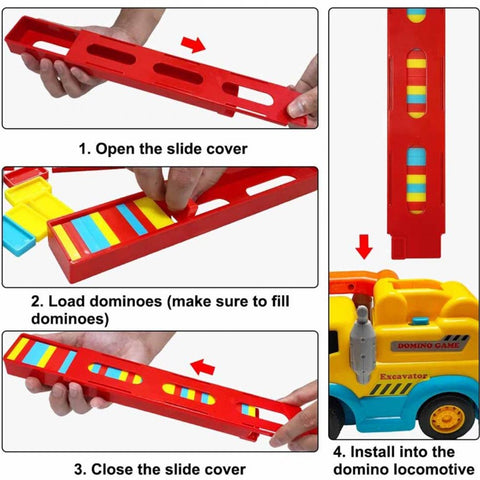 1. Open the slide cover

2. Load dominoes (make sure to fill dominoes)

3. Close the slide cover

DOMINO GAME

Excavator

4. Install into the domino locomotive