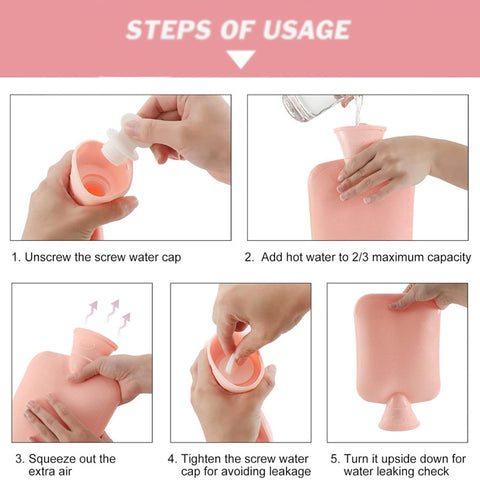 STEPS OF USAGE

1. Unscrew the screw water cap

2. Add hot water to 2/3 maximum capacity

3. Squeeze out the extra air

4. Tighten the screw water cap for avoiding leakage

5. Turn it upside down for water leaking check