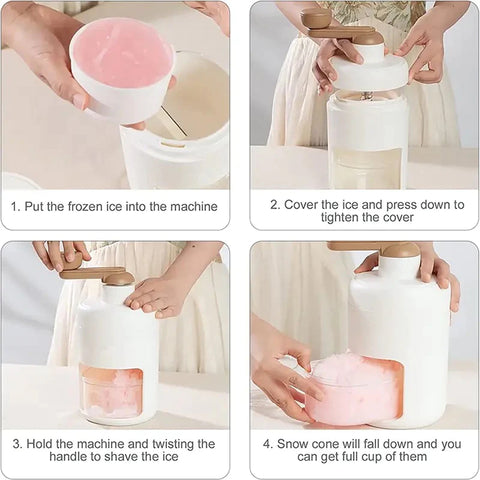 1. Put the frozen ice into the machine

2. Cover the ice and press down to tighten the cover

3. Hold the machine and twisting the handle to shave the ice

4. Snow cone will fall down and you can get full cup of them