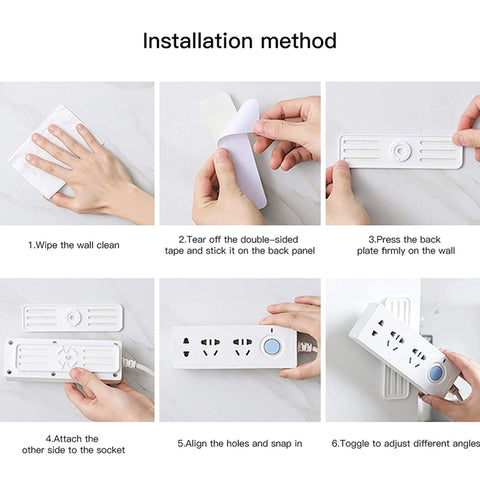 Installation method

1.Wipe the wall clean

2.Tear off the double-sided tape and stick it on the back panel

3.Press the back plate firmly on the wall

4.Attach the other side to the socket

5.Align the holes and snap in

6.Toggle to adjust different angles