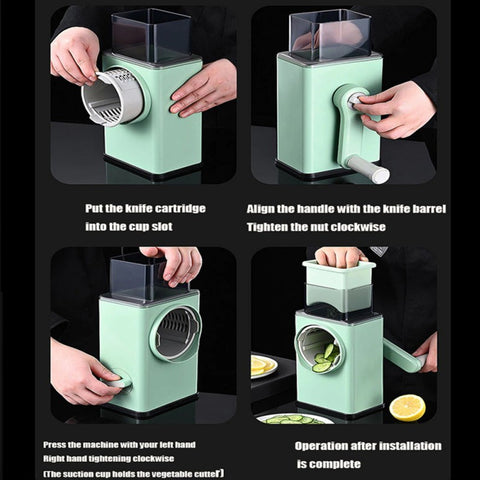 Put the knife cartridge into the cup slot

Align the handle with the knife barrel
Tighten the nut clockwise

Press the machine with your left hand
Right hand tightening clockwise
(The suction cup holds the vegetable cutter)

Operation after installation is complete