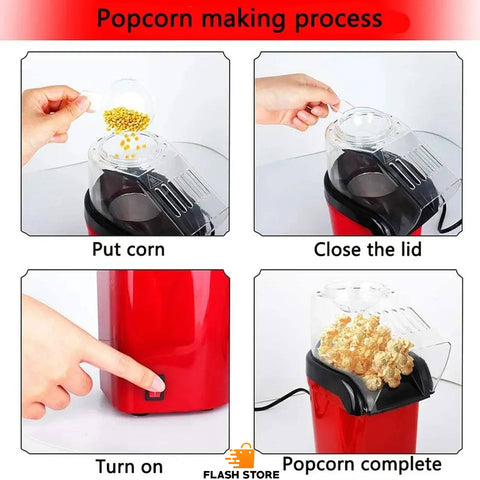 Popcorn making process

Put corn

Close the lid

Turn on

FLASH STORE

Popcorn complete