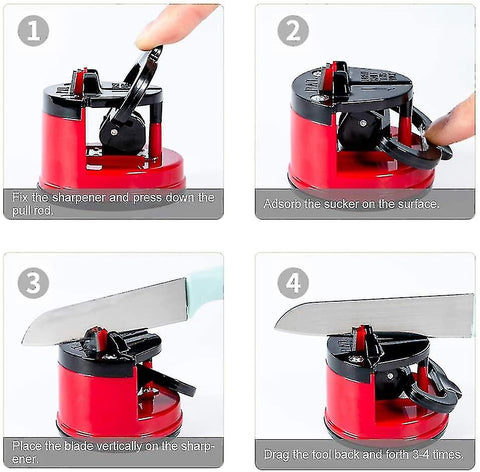 1

Fix the sharpener and press down the pull rod.

2

Adsorb the sucker on the surface.

3

Place the blade vertically on the sharpener.

4

Drag the tool back and forth 3-4 times.