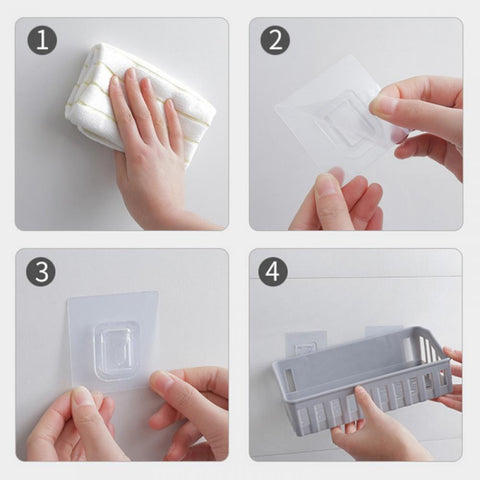 1

2

3

4