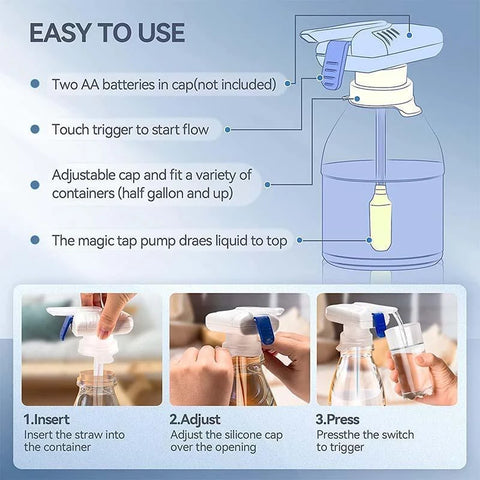 EASY TO USE

Two AA batteries in cap(not included)

Touch trigger to start flow

Adjustable cap and fit a variety of containers (half gallon and up)

The magic tap pump draes liquid to top

1.Insert
Insert the straw into the container

2.Adjust
Adjust the silicone cap over the opening

3.Press
Pressthe the switch to trigger