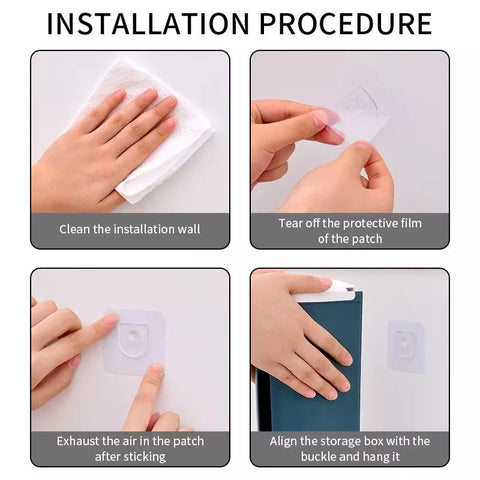 INSTALLATION PROCEDURE

Clean the installation wall

Tear off the protective film of the patch

Exhaust the air in the patch after sticking

Align the storage box with the buckle and hang it